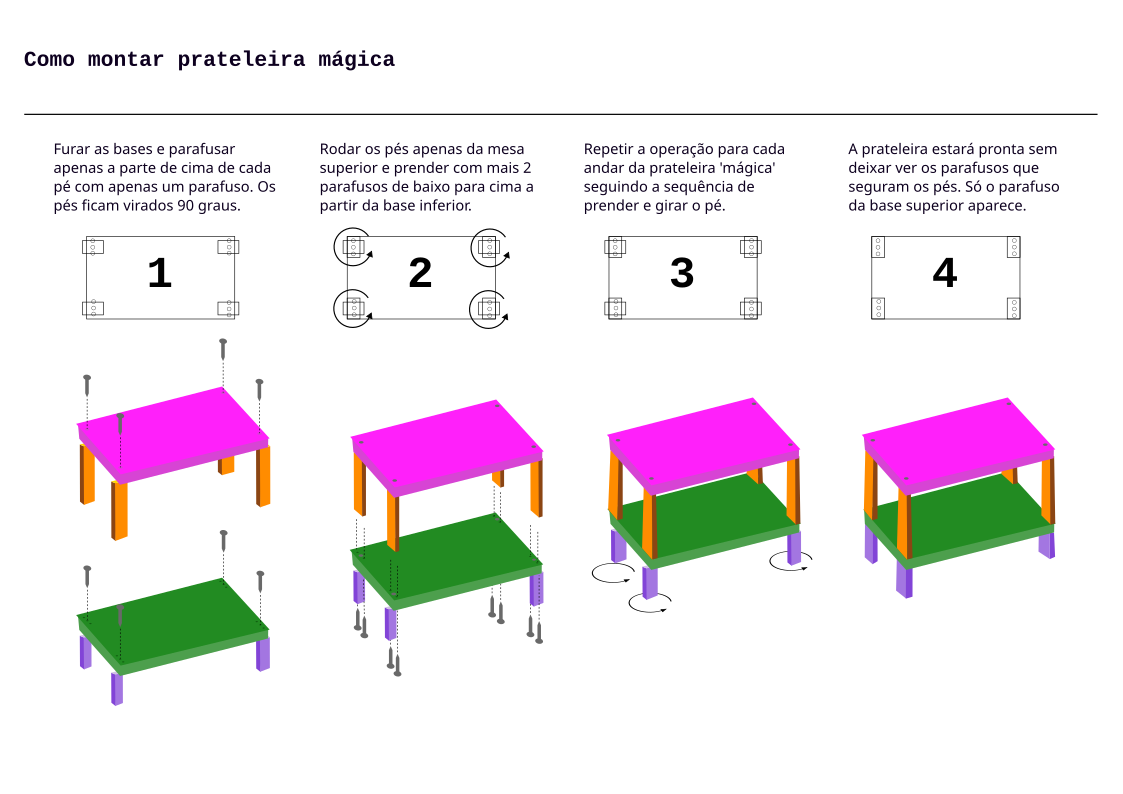 Como montar prateleira mágica

Furar as bases e parafusar apenas a parte de cima de cada pé com apenas um parafuso. Os pés ficam virados 90 graus.

1

Rodar os pés apenas da mesa superior e prender com mais 2 parafusos de baixo para cima a partir da base inferior.

2

Repetir a operação para cada andar da prateleira 'mágica' seguindo a sequência de prender e girar o pé.

3

A prateleira estará pronta sem deixar ver os parafusos que seguram os pés. Só o parafuso da base superior aparece.

4